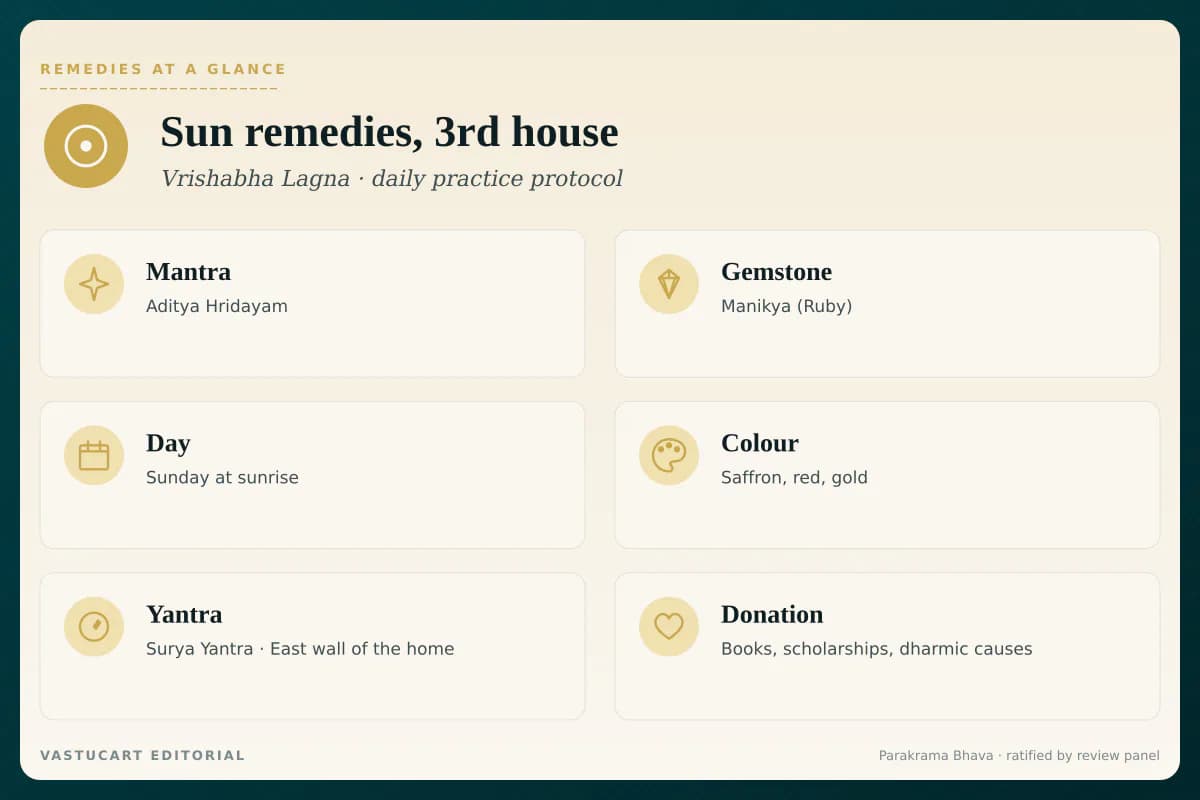 REMEDIES AT A GLANCE

Sun remedies, 3rd house

Vrishabha Lagna · daily practice protocol

Mantra
Aditya Hridayam

Gemstone
Manikya (Ruby)

Day
Sunday at sunrise

Colour
Saffron, red, gold

Yantra
Surya Yantra · East wall of the home

Donation
Books, scholarships, dharmic causes

VASTUCART EDITORIAL

Parakrama Bhava · ratified by review panel