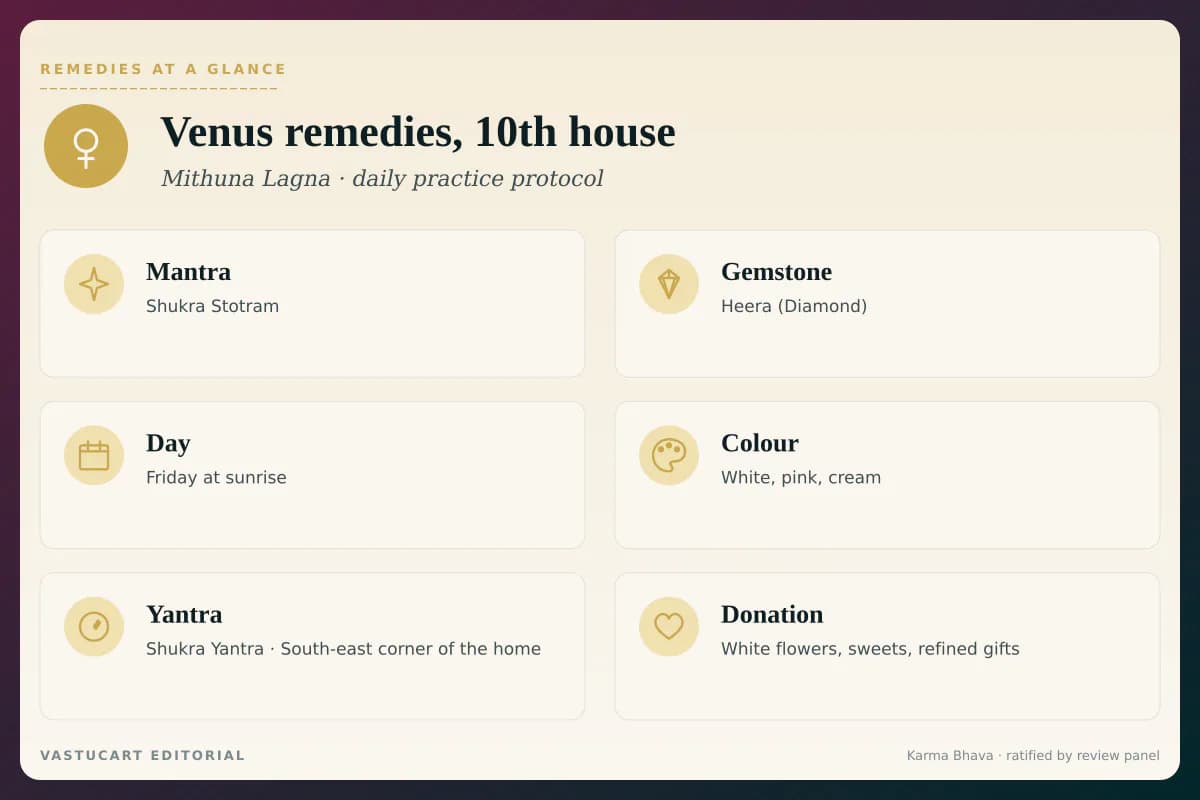 REMEDIES AT A GLANCE

♀

Venus remedies, 10th house

Mithuna Lagna · daily practice protocol

Mantra
Shukra Stotram

Gemstone
Heera (Diamond)

Day
Friday at sunrise

Colour
White, pink, cream

Yantra
Shukra Yantra · South-east corner of the home

Donation
White flowers, sweets, refined gifts

VASTUCART EDITORIAL

Karma Bhava · ratified by review panel