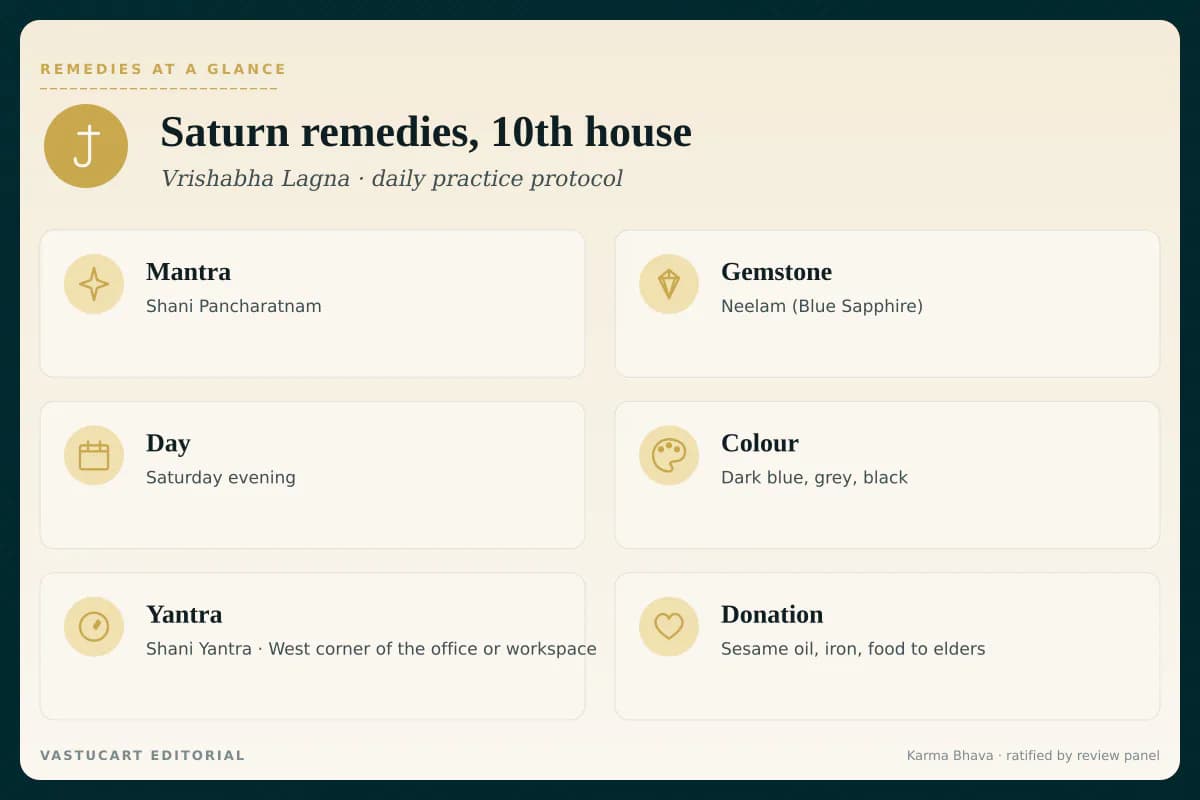 REMEDIES AT A GLANCE

Saturn remedies, 10th house

Vrishabha Lagna · daily practice protocol

Mantra
Shani Pancharatnam

Gemstone
Neelam (Blue Sapphire)

Day
Saturday evening

Colour
Dark blue, grey, black

Yantra
Shani Yantra · West corner of the office or workspace

Donation
Sesame oil, iron, food to elders

VASTUCART EDITORIAL

Karma Bhava · ratified by review panel