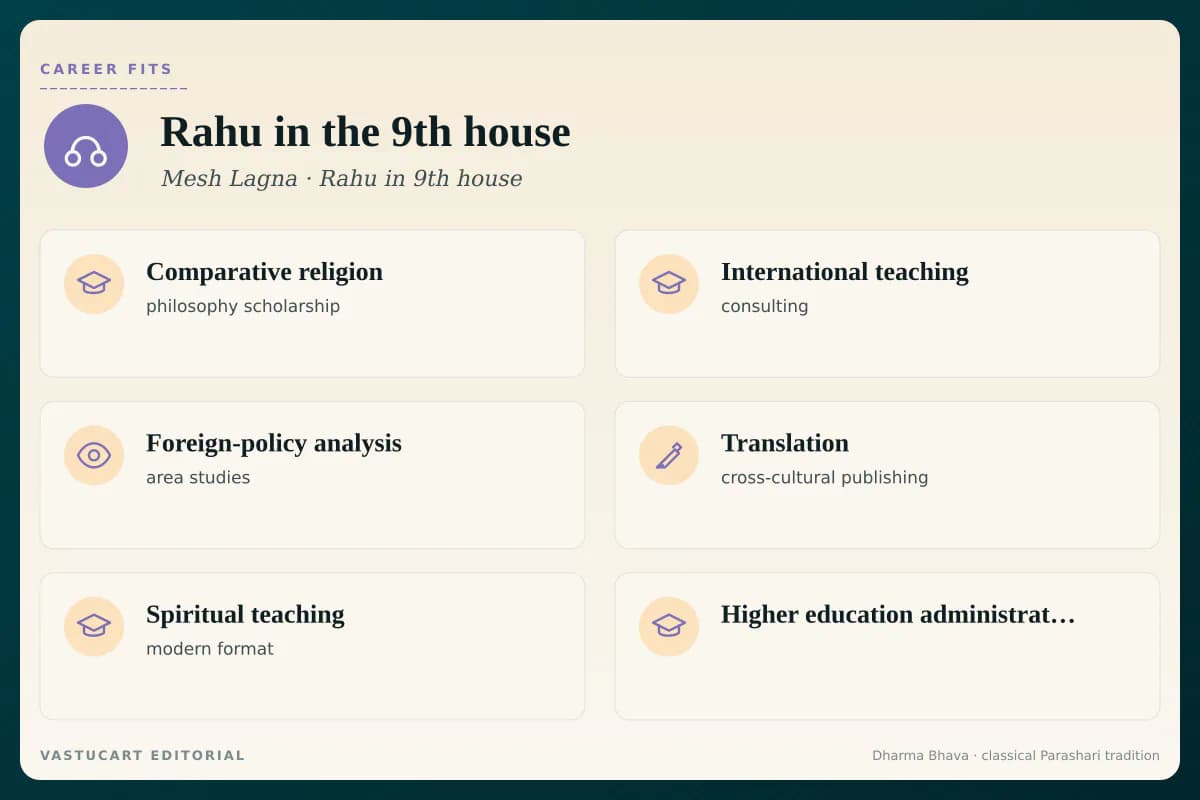 CAREER FITS

Rahu in the 9th house

Mesh Lagna · Rahu in 9th house

Comparative religion
philosophy scholarship

International teaching
consulting

Foreign-policy analysis
area studies

Translation
cross-cultural publishing

Spiritual teaching
modern format

Higher education administrat…

VASTUCART EDITORIAL

Dharma Bhava · classical Parashari tradition