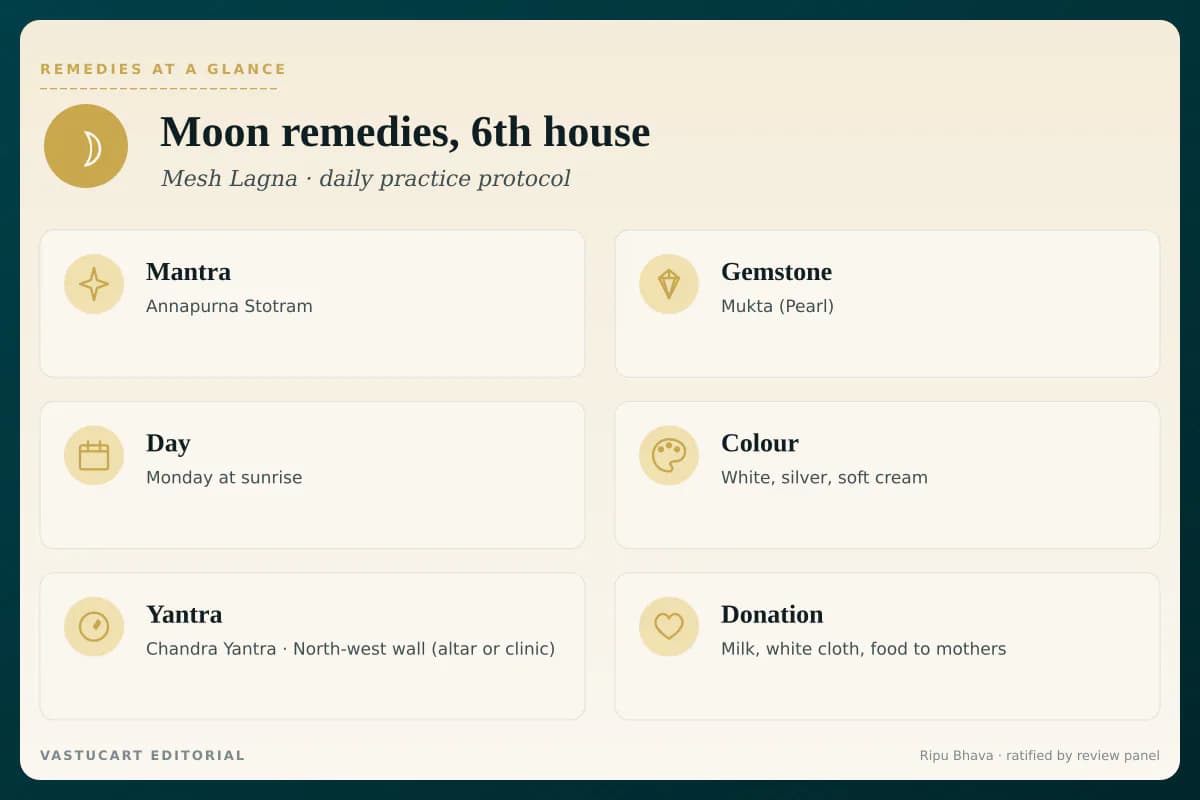 REMEDIES AT A GLANCE

Moon remedies, 6th house

Mesh Lagna · daily practice protocol

Mantra
Annapurna Stotram

Gemstone
Mukta (Pearl)

Day
Monday at sunrise

Colour
White, silver, soft cream

Yantra
Chandra Yantra · North-west wall (altar or clinic)

Donation
Milk, white cloth, food to mothers

VASTUCART EDITORIAL

Ripu Bhava · ratified by review panel