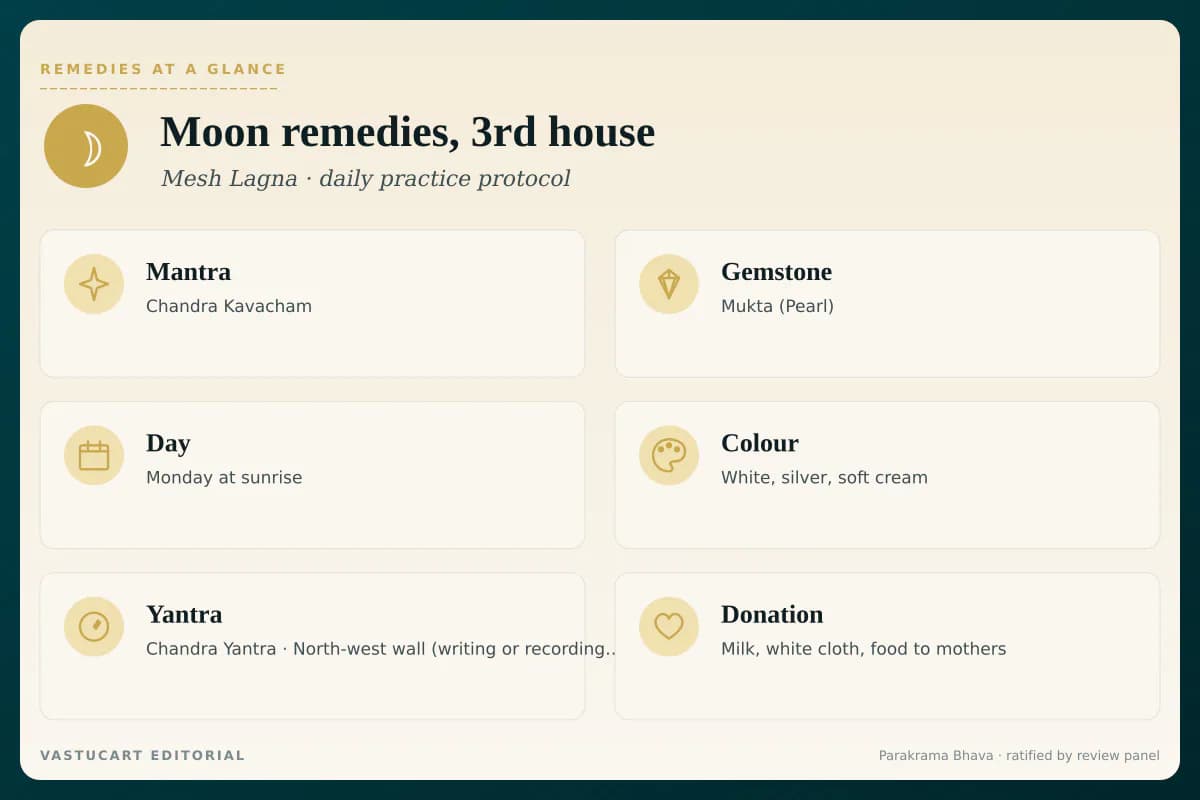 REMEDIES AT A GLANCE

Moon remedies, 3rd house

Mesh Lagna · daily practice protocol

Mantra
Chandra Kavacham

Gemstone
Mukta (Pearl)

Day
Monday at sunrise

Colour
White, silver, soft cream

Yantra
Chandra Yantra · North-west wall (writing or recording..

Donation
Milk, white cloth, food to mothers

VASTUCART EDITORIAL

Parakrama Bhava · ratified by review panel