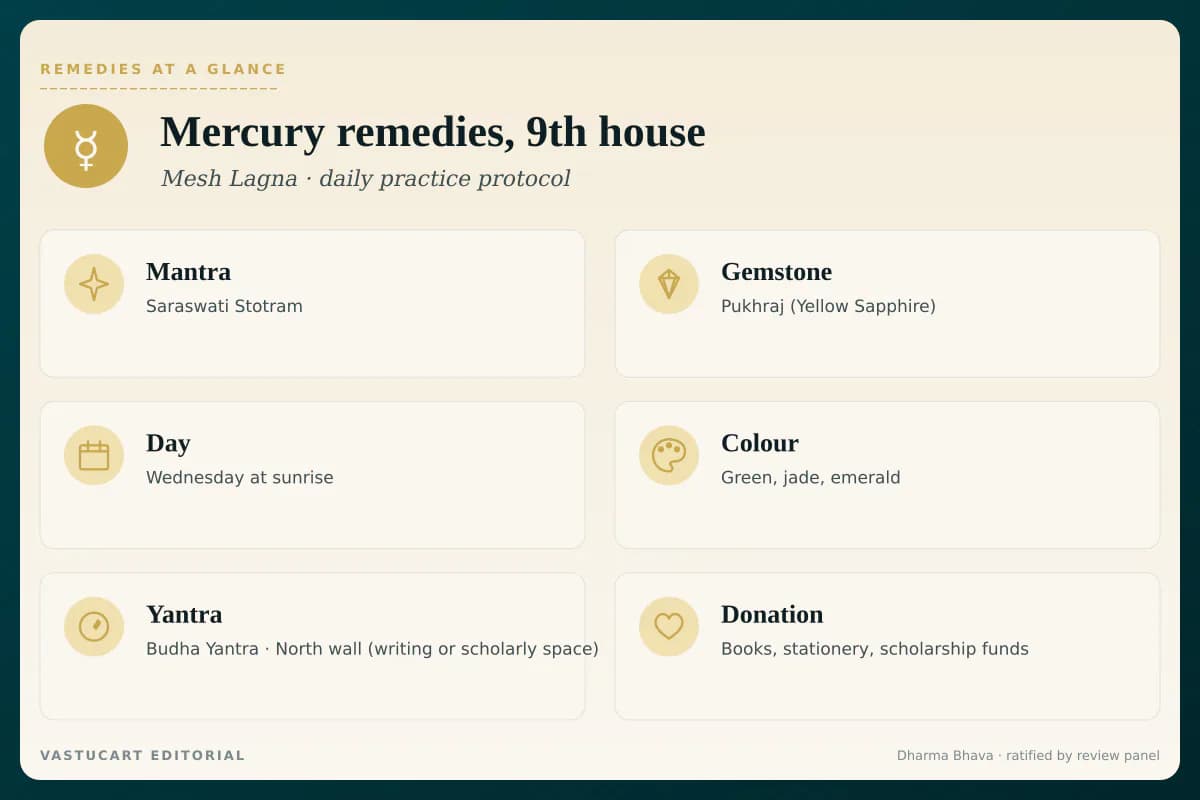 REMEDIES AT A GLANCE

☿

Mercury remedies, 9th house

Mesh Lagna · daily practice protocol

Mantra
Saraswati Stotram

Gemstone
Pukhraj (Yellow Sapphire)

Day
Wednesday at sunrise

Colour
Green, jade, emerald

Yantra
Budha Yantra · North wall (writing or scholarly space)

Donation
Books, stationery, scholarship funds

VASTUCART EDITORIAL

Dharma Bhava · ratified by review panel