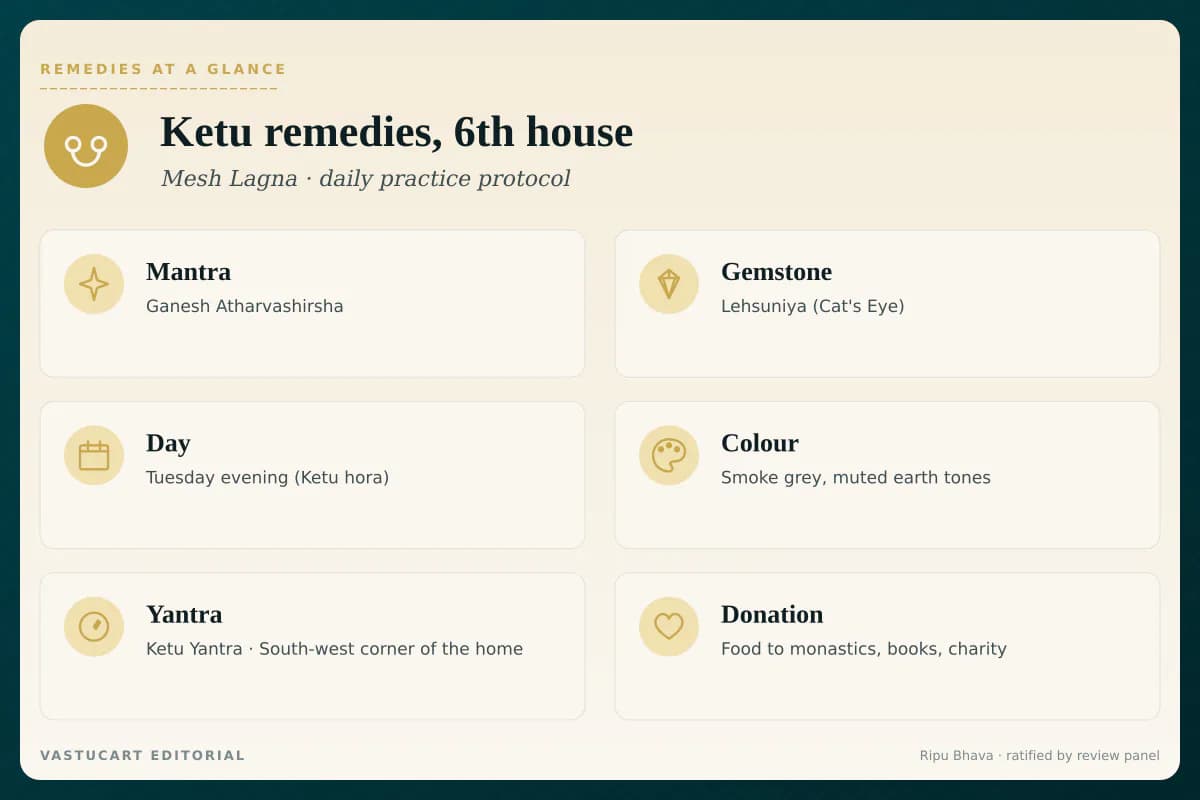 REMEDIES AT A GLANCE

Ketu remedies, 6th house

Mesh Lagna · daily practice protocol

Mantra
Ganesh Atharvashirsha

Gemstone
Lehsuniya (Cat's Eye)

Day
Tuesday evening (Ketu hora)

Colour
Smoke grey, muted earth tones

Yantra
Ketu Yantra · South-west corner of the home

Donation
Food to monastics, books, charity

VASTUCART EDITORIAL

Ripu Bhava · ratified by review panel