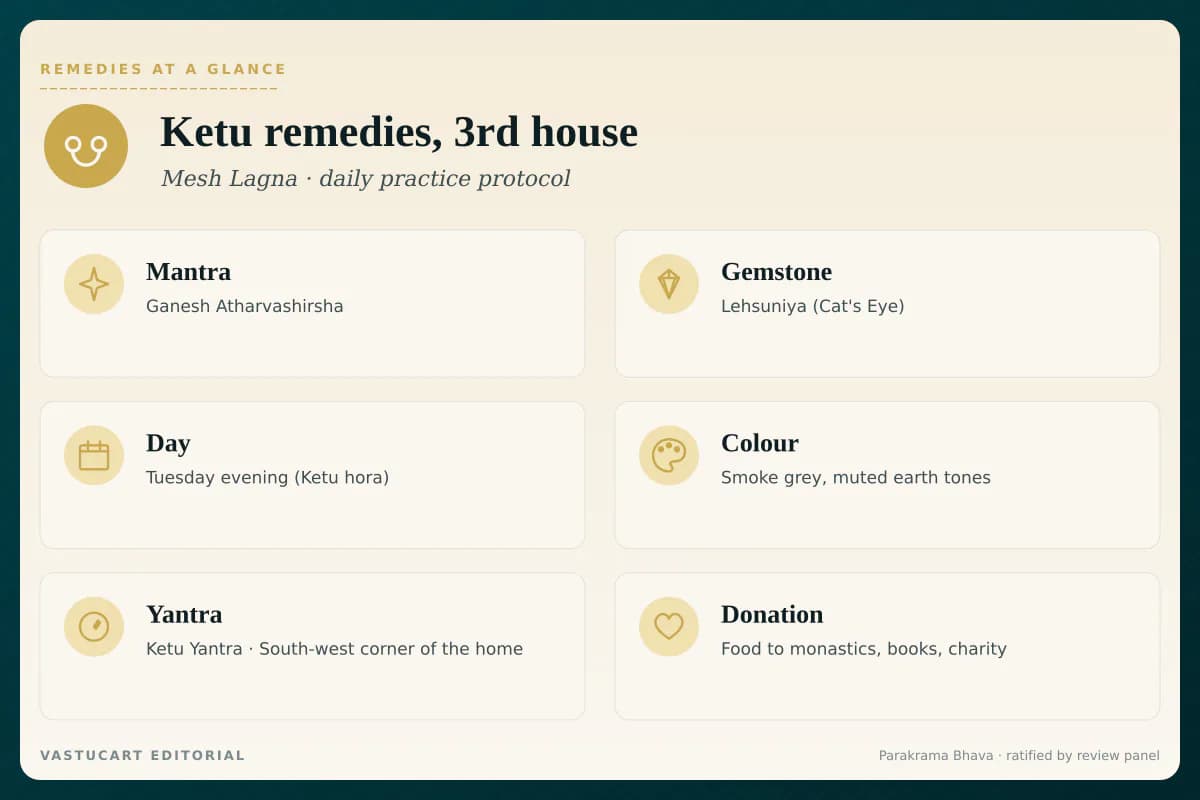 REMEDIES AT A GLANCE

Ketu remedies, 3rd house

Mesh Lagna · daily practice protocol

Mantra
Ganesh Atharvashirsha

Gemstone
Lehsuniya (Cat's Eye)

Day
Tuesday evening (Ketu hora)

Colour
Smoke grey, muted earth tones

Yantra
Ketu Yantra · South-west corner of the home

Donation
Food to monastics, books, charity

VASTUCART EDITORIAL

Parakrama Bhava · ratified by review panel